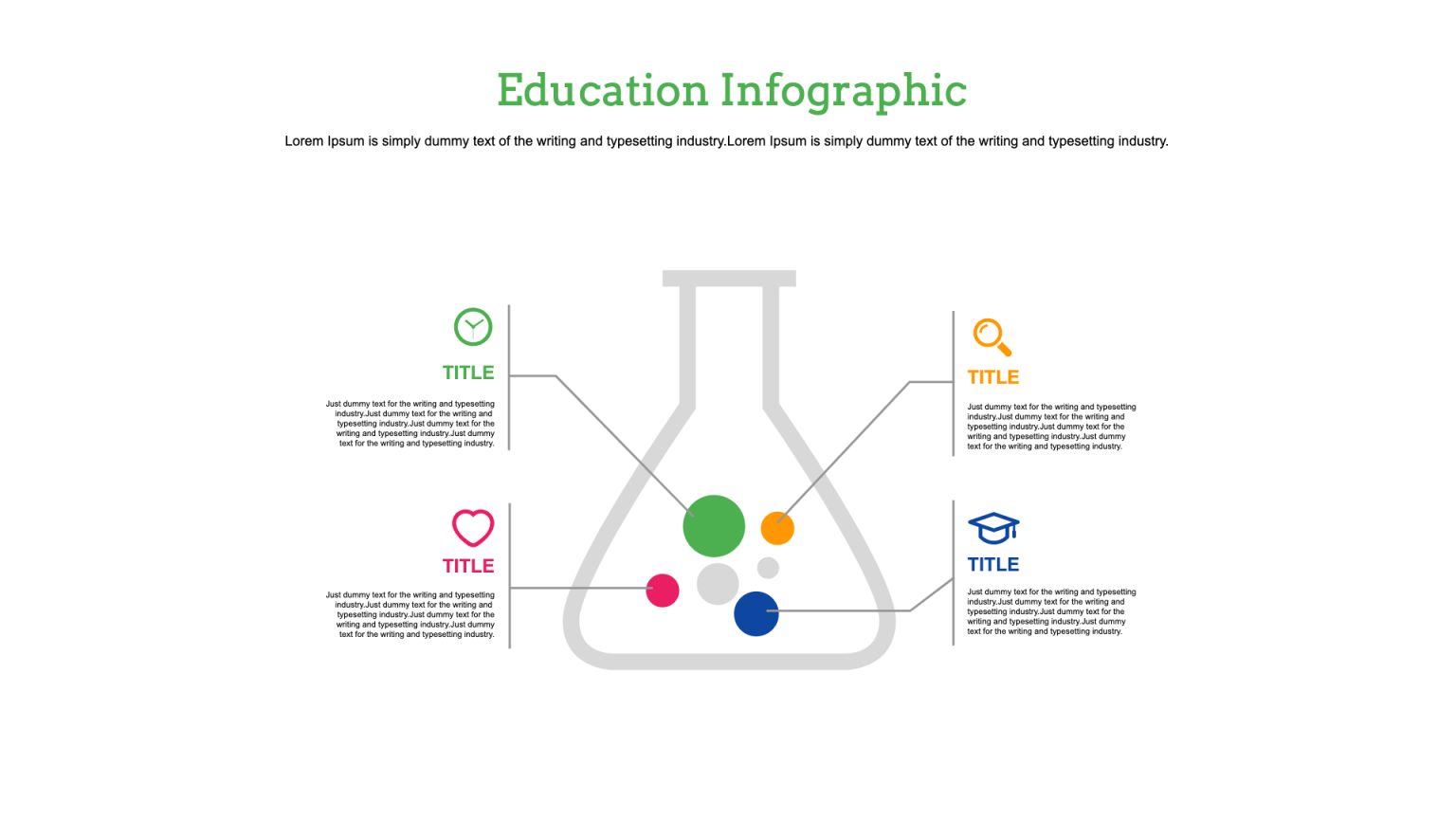 Education Infographic

Lorem Ipsum is simply dummy text of the writing and typesetting industry.Lorem Ipsum is simply dummy text of the writing and typesetting industry.

TITLE

Just dummy text for the writing and typesetting industry.Just dummy text for the writing and typesetting industry.Just dummy text for the writing and typesetting industry.Just dummy text for the writing and typesetting industry.

TITLE

Just dummy text for the writing and typesetting industry.Just dummy text for the writing and typesetting industry.Just dummy text for the writing and typesetting industry.Just dummy text for the writing and typesetting industry.

TITLE

Just dummy text for the writing and typesetting industry.Just dummy text for the writing and typesetting industry.Just dummy text for the writing and typesetting industry.Just dummy text for the writing and typesetting industry.

TITLE

Just dummy text for the writing and typesetting industry.Just dummy text for the writing and typesetting industry.Just dummy text for the writing and typesetting industry.Just dummy text for the writing and typesetting industry.